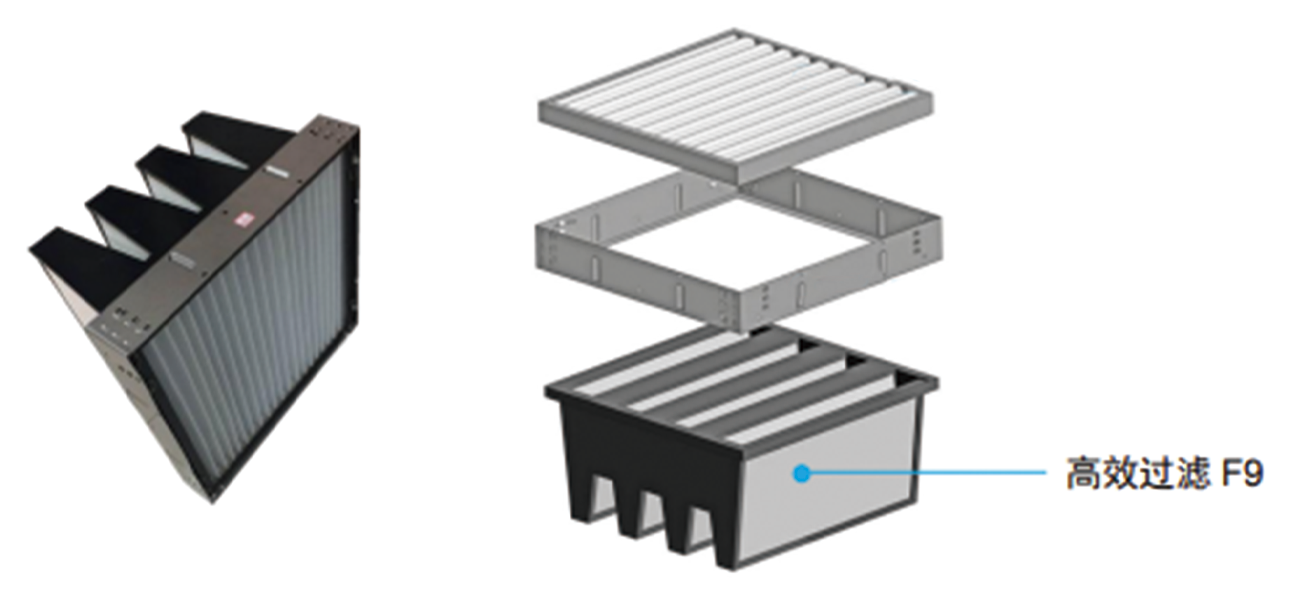 高效过滤 F9